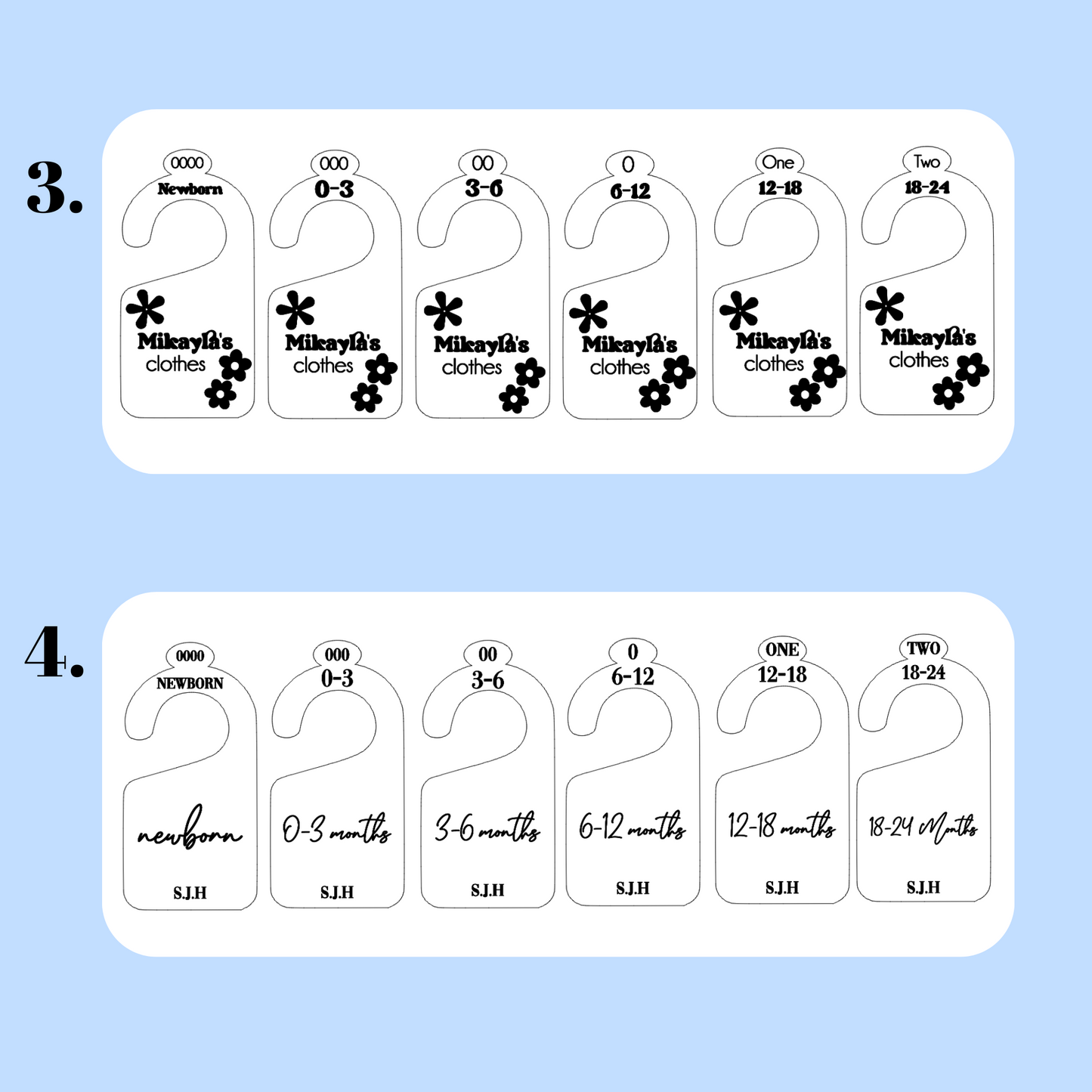 3.

0000
Newborn
Mikayla's
clothes

000
0-3
Mikayla's
clothes

00
3-6
Mikayla's
clothes

0
6-12
Mikayla's
clothes

One
12-18
Mikayla's
clothes

Two
18-24
Mikayla's
clothes

4.

0000
NEWBORN
newborn
S.J.H

000
0-3
0-3 months
S.J.H

00
3-6
3-6 months
S.J.H

0
6-12
6-12 months
S.J.H

ONE
12-18
12-18 months
S.J.H

TWO
18-24
18-24 Months
S.J.H