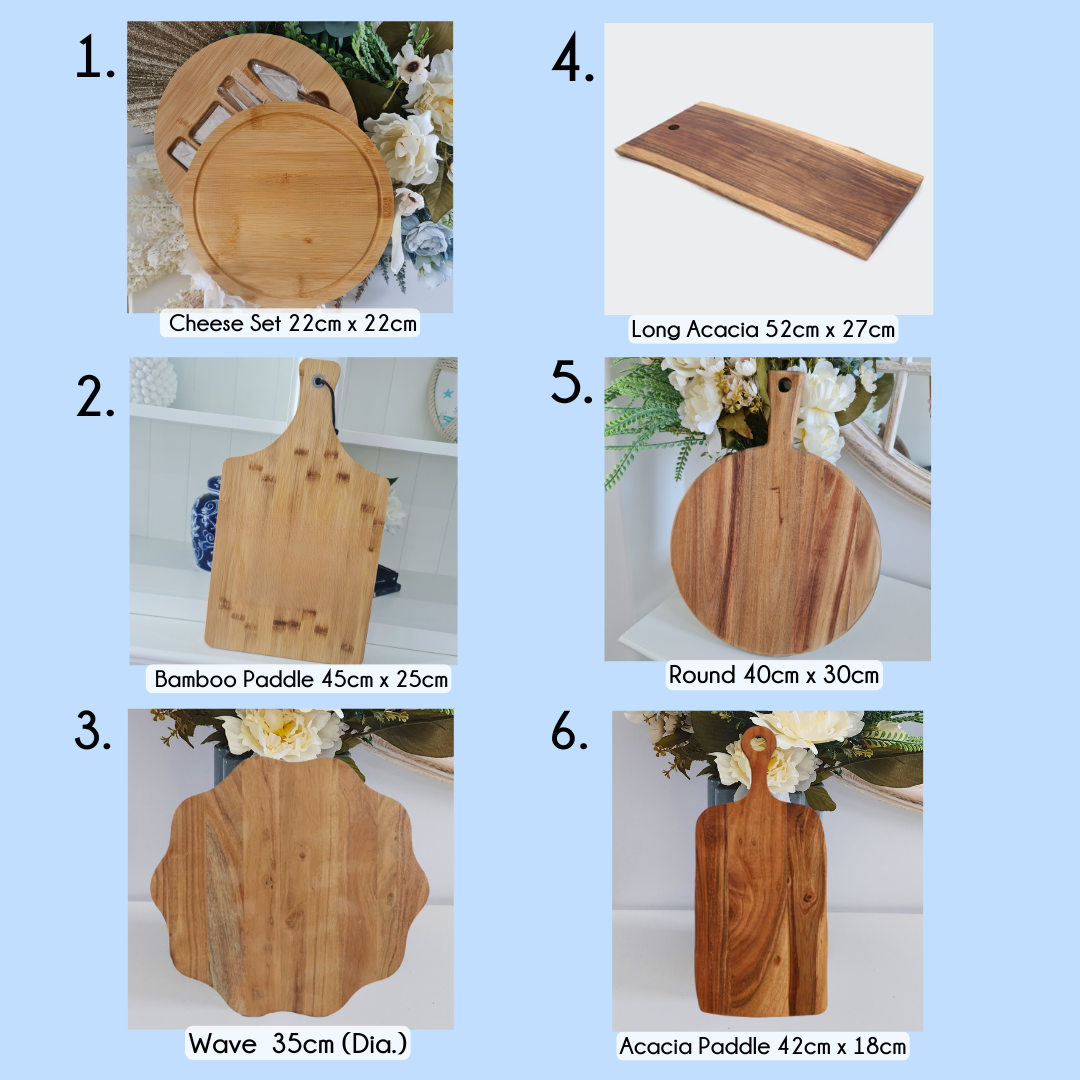 1.
Cheese Set 22cm x 22cm

2.
Bamboo Paddle 45cm x 25cm

3.
Wave 35cm (Dia.)

4.
Long Acacia 52cm x 27cm

5.
Round 40cm x 30cm

6.
Acacia Paddle 42cm x 18cm